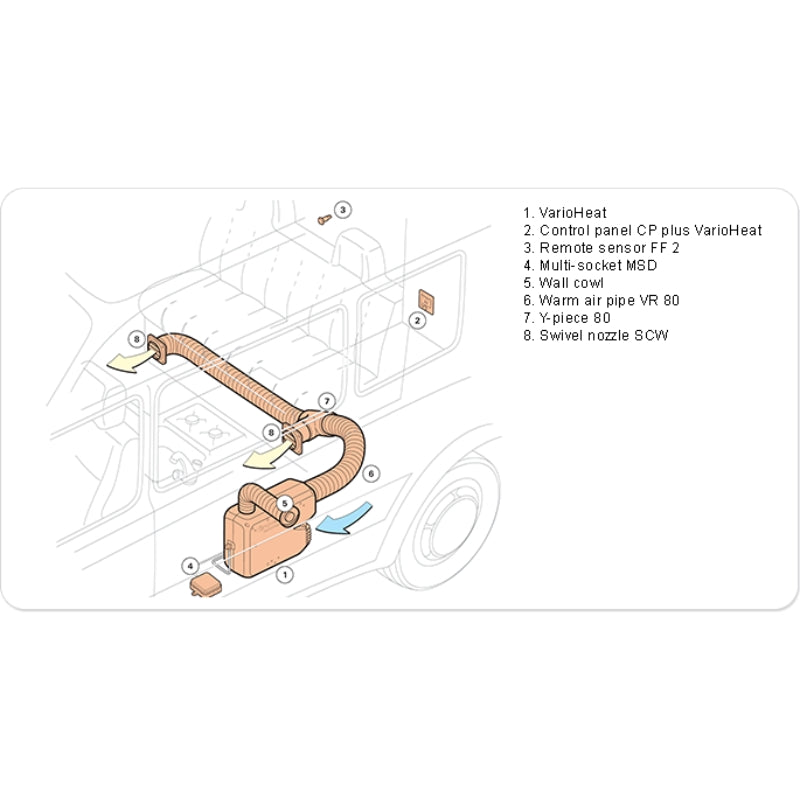 3
2
8
7
8
6
5
4
1

1. VarioHeat
2. Control panel CP plus VarioHeat
3. Remote sensor FF 2
4. Multi-socket MSD
5. Wall cowl
6. Warm air pipe VR 80
7. Y-piece 80
8. Swivel nozzle SCW